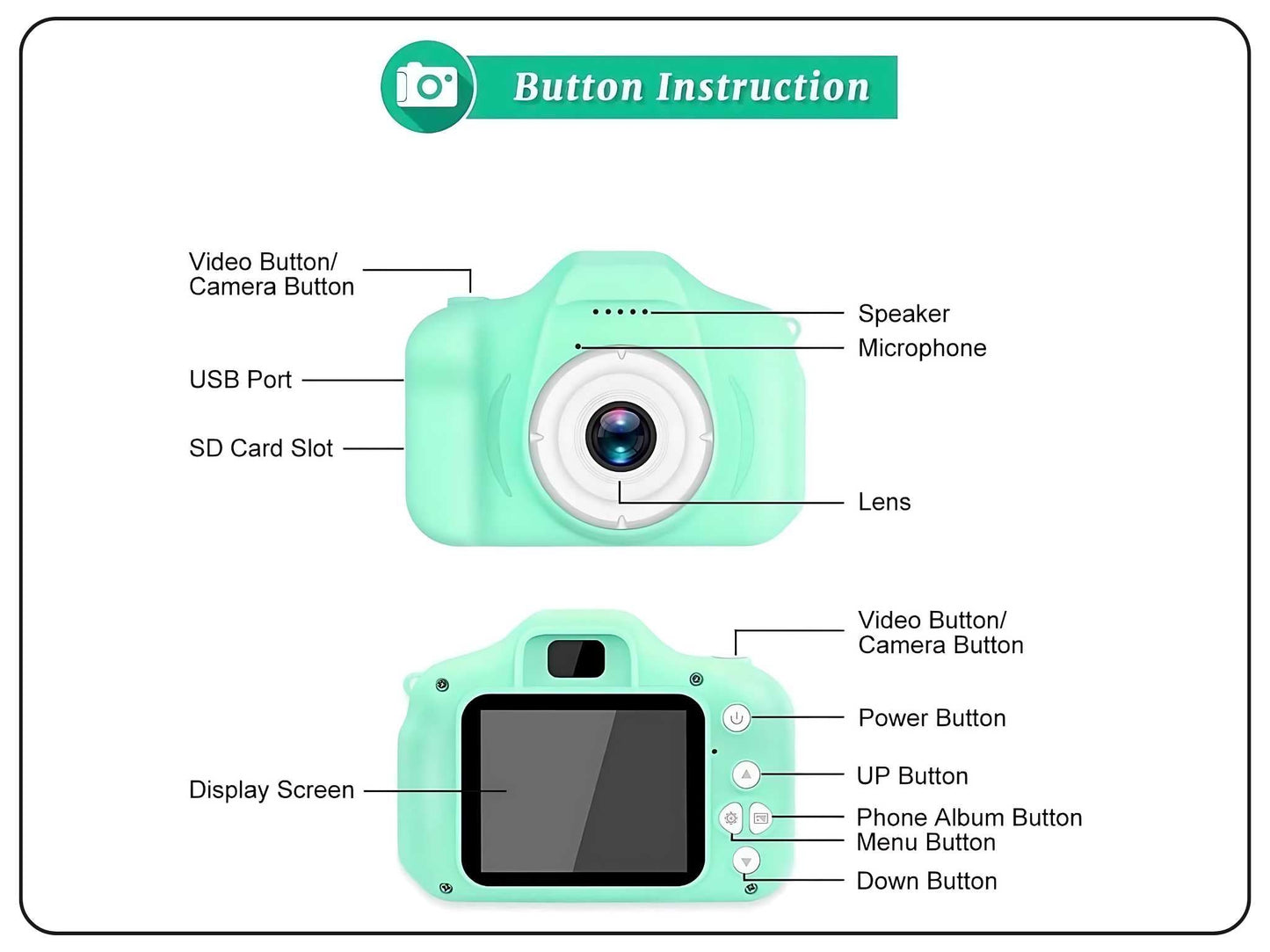 Button Instruction

Video Button/
Camera Button

USB Port

SD Card Slot

Speaker

Microphone

Lens

Video Button/
Camera Button

Power Button

UP Button

Phone Album Button
Menu Button

Down Button

Display Screen